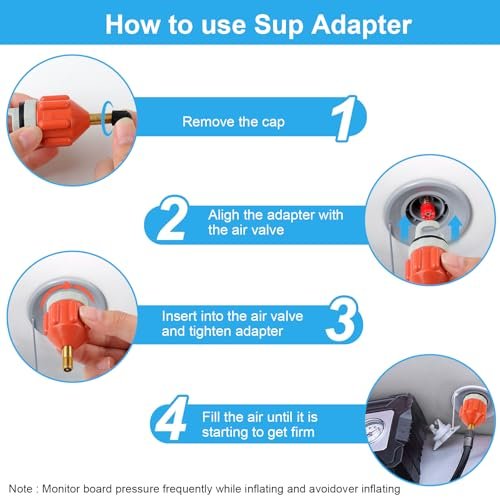 How to use Sup Adapter

Remove the cap

1

2

Aligh the adapter with the air valve

Insert into the air valve and tighten adapter

3

4

Fill the air until it is starting to get firm

Note : Monitor board pressure frequently while inflating and avoidover inflating