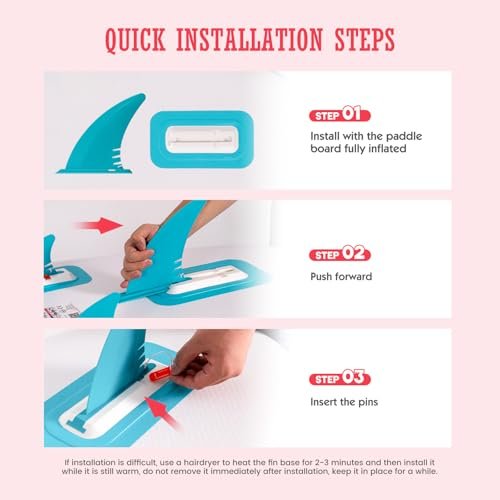 QUICK INSTALLATION STEPS

STEP 01
Install with the paddle board fully inflated

STEP 02
Push forward

STEP 03
Insert the pins

If installation is difficult, use a hairdryer to heat the fin base for 2-3 minutes and then install it while it is still warm, do not remove it immediately after installation, keep it in place for a while.